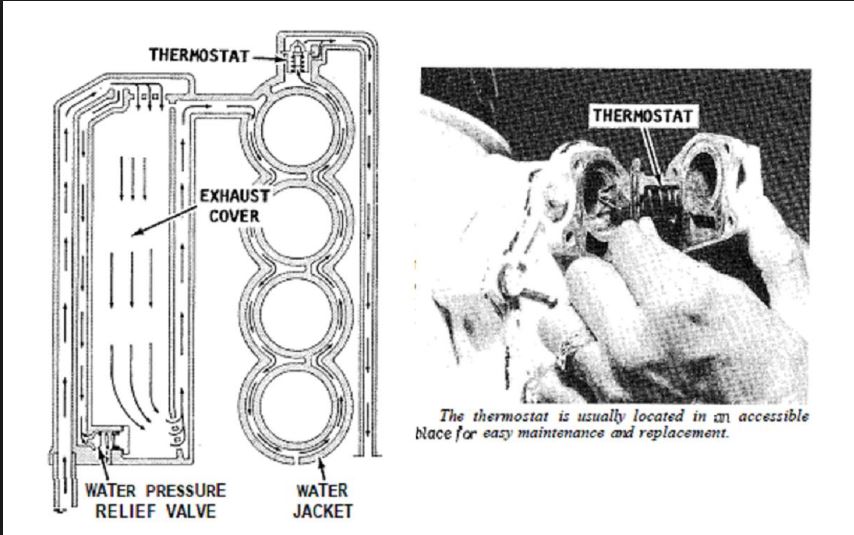 THERMOSTAT

EXHAUST COVER

WATER PRESSURE RELIEF VALVE

WATER JACKET

THERMOSTAT

The thermostat is usually located in an accessible blace for easy maintenance and replacement.