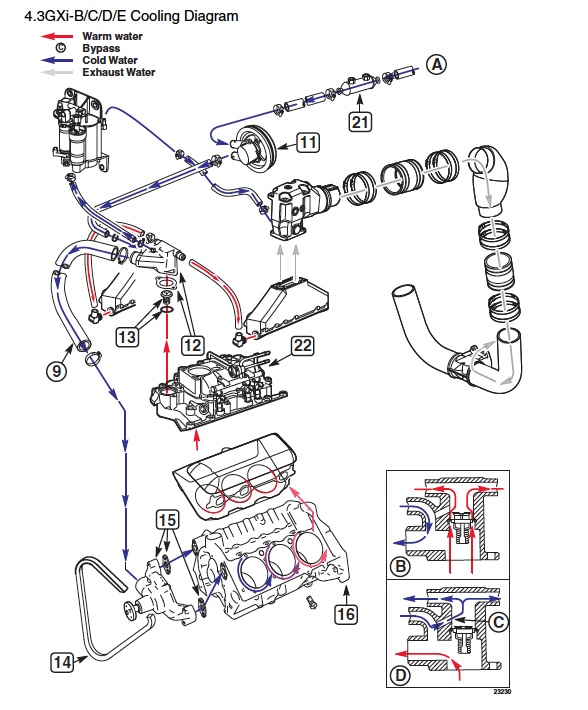 4.3GXi-B/C/D/E Cooling Diagram

Warm water
C Bypass
Cold Water
Exhaust Water

A
21
11
13
12
22
9
15
16
14
B
C
D
23230