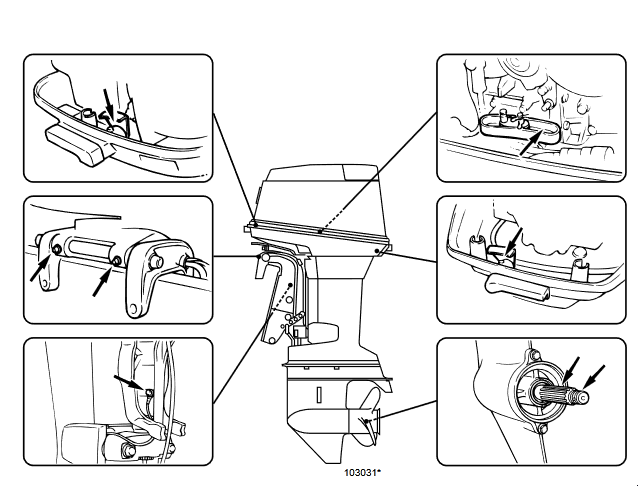 103031*