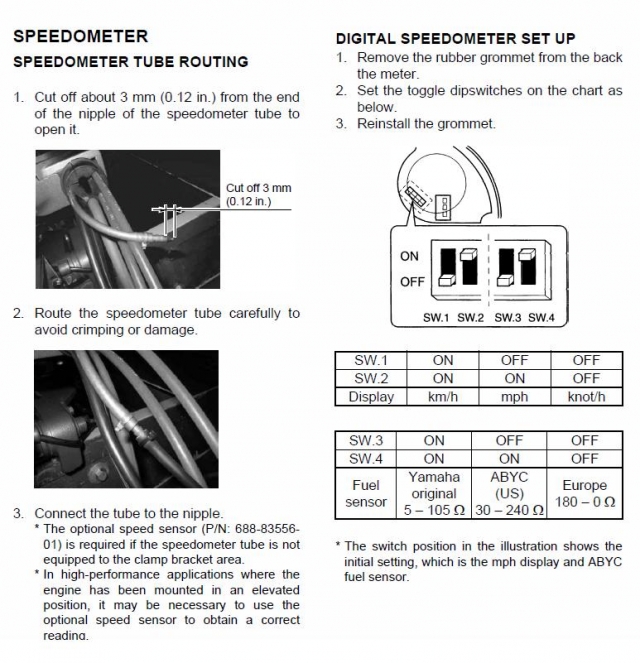 SPEEDOMETER

SPEEDOMETER TUBE ROUTING

1. Cut off about 3 mm (0.12 in.) from the end of the nipple of the speedometer tube to open it.

Cut off 3 mm (0.12 in.)

2. Route the speedometer tube carefully to avoid crimping or damage.

3. Connect the tube to the nipple.
* The optional speed sensor (P/N: 688-83556-01) is required if the speedometer tube is not equipped to the clamp bracket area.
* In high-performance applications where the engine has been mounted in an elevated position, it may be necessary to use the optional speed sensor to obtain a correct reading.

DIGITAL SPEEDOMETER SET UP

1. Remove the rubber grommet from the back the meter.
2. Set the toggle dipswitches on the chart as below.
3. Reinstall the grommet.

ON
OFF
SW.1 SW.2 SW.3 SW.4

| SW.1 | ON | OFF | OFF |
|---|---|---|---|
| SW.2 | ON | ON | OFF |
| Display | km/h | mph | knot/h |

| SW.3 | ON | OFF | OFF |
|---|---|---|---|
| SW.4 | ON | ON | OFF |
| Fuel sensor | Yamaha original 5 – 105 Ω | ABYC (US) 30 – 240 Ω | Europe 180 – 0 Ω |

* The switch position in the illustration shows the initial setting, which is the mph display and ABYC fuel sensor.