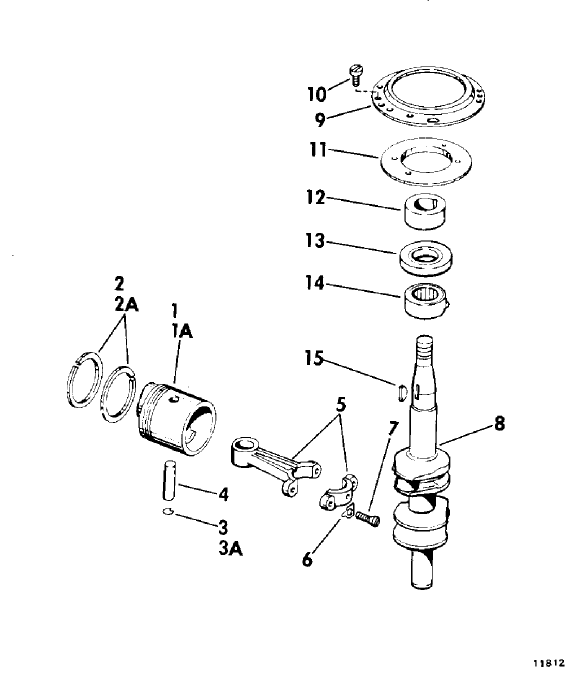 10
9
11
12
13
14
2
2A
1
1A
15
5
7
8
4
3
3A
6
11812