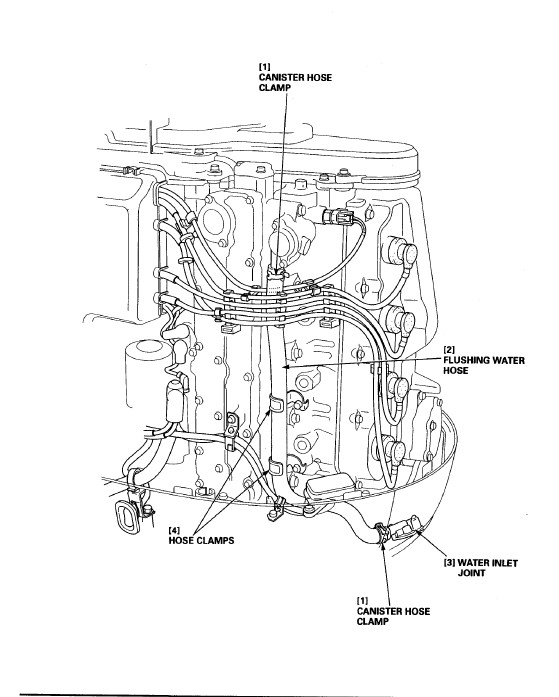 [1]
CANISTER HOSE
CLAMP

[2]
FLUSHING WATER
HOSE

[4]
HOSE CLAMPS

[3] WATER INLET
JOINT

[1]
CANISTER HOSE
CLAMP