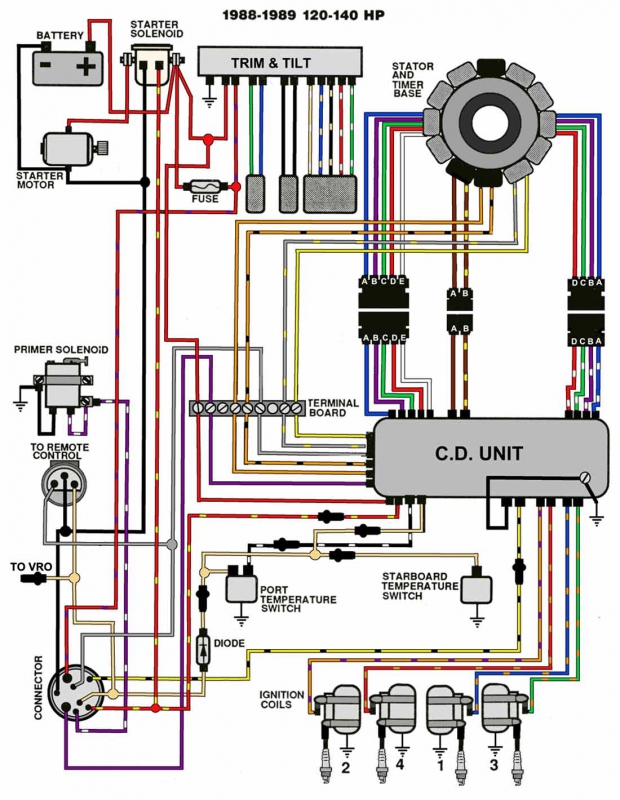 1988-1989 120-140 HP

BATTERY

STARTER SOLENOID

TRIM & TILT

STATOR AND TIMER BASE

STARTER MOTOR

FUSE

A B C D E

A B

D C B A

A B C D E

A B

D C B A

PRIMER SOLENOID

TERMINAL BOARD

TO REMOTE CONTROL

C.D. UNIT

TO VRO

PORT TEMPERATURE SWITCH

STARBOARD TEMPERATURE SWITCH

DIODE

CONNECTOR

IGNITION COILS

2 4 1 3